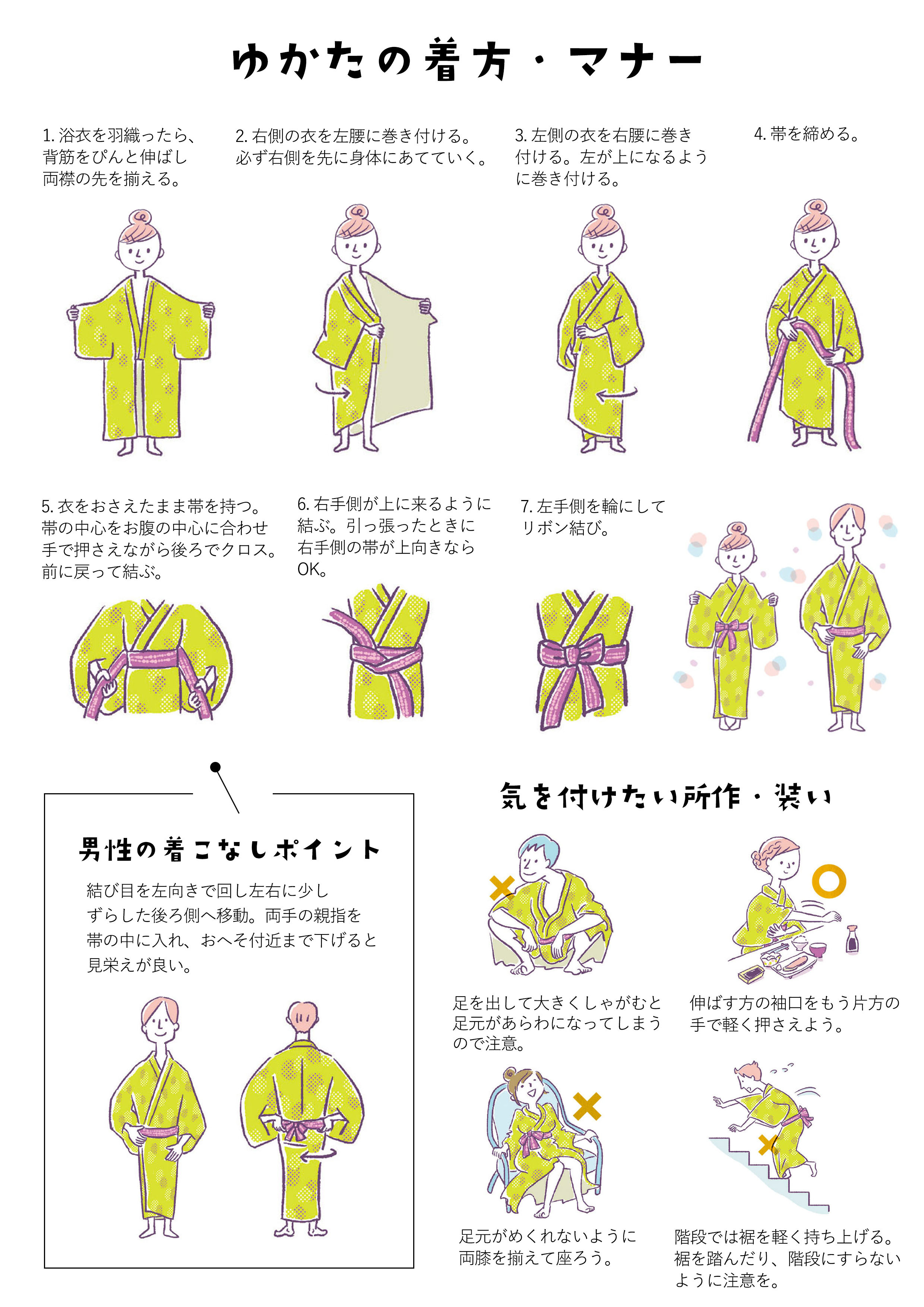 ゆかたの着方・マナー

1. 浴衣を羽織ったら、背筋をぴんと伸ばし両襟の先を揃える。

2. 右側の衣を左腰に巻き付ける。必ず右側を先に身体にあてていく。

3. 左側の衣を右腰に巻き付ける。左が上になるように巻き付ける。

4. 帯を締める。

5. 衣をおさえたまま帯を持つ。帯の中心をお腹の中心に合わせ手で押さえながら後ろでクロス。前に戻って結ぶ。

6. 右手側が上に来るように結ぶ。引っ張ったときに右手側の帯が上向きならOK。

7. 左手側を輪にしてリボン結び。

男性の着こなしポイント

結び目を左向きで回し左右に少しずらした後ろ側へ移動。両手の親指を帯の中に入れ、おへそ付近まで下げると見栄えが良い。

気を付けたい所作・装い

足を出して大きくしゃがむと足元があらわになってしまうので注意。

伸ばす方の袖口をもう片方の手で軽く押さえよう。

足元がめくれないように両膝を揃えて座ろう。

階段では裾を軽く持ち上げる。裾を踏んだり、階段にすらないように注意を。