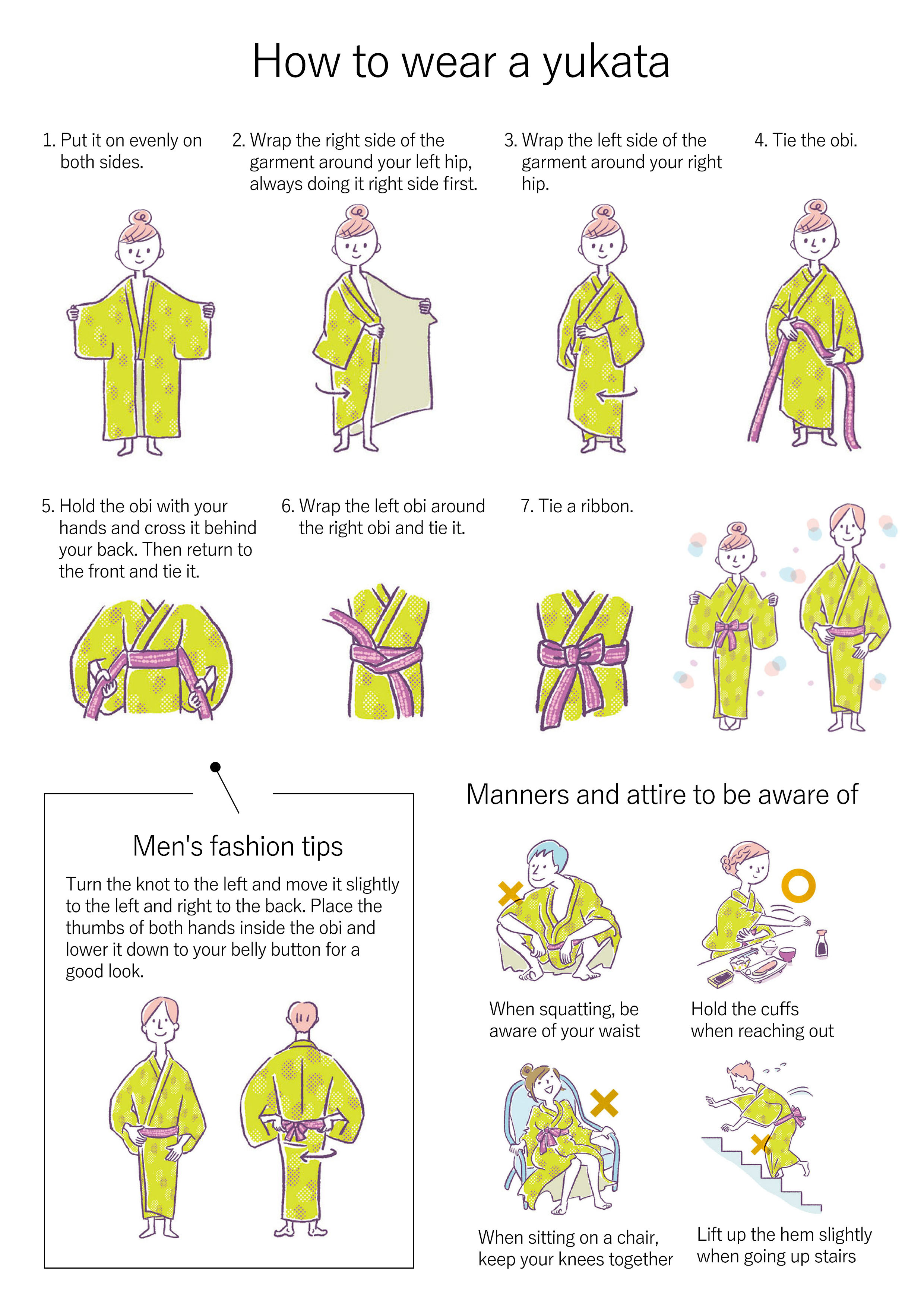 How to wear a yukata

1. Put it on evenly on both sides.

2. Wrap the right side of the garment around your left hip, always doing it right side first.

3. Wrap the left side of the garment around your right hip.

4. Tie the obi.

5. Hold the obi with your hands and cross it behind your back. Then return to the front and tie it.

6. Wrap the left obi around the right obi and tie it.

7. Tie a ribbon.

Men's fashion tips

Turn the knot to the left and move it slightly to the left and right to the back. Place the thumbs of both hands inside the obi and lower it down to your belly button for a good look.

Manners and attire to be aware of

When squatting, be aware of your waist

Hold the cuffs when reaching out

When sitting on a chair, keep your knees together

Lift up the hem slightly when going up stairs